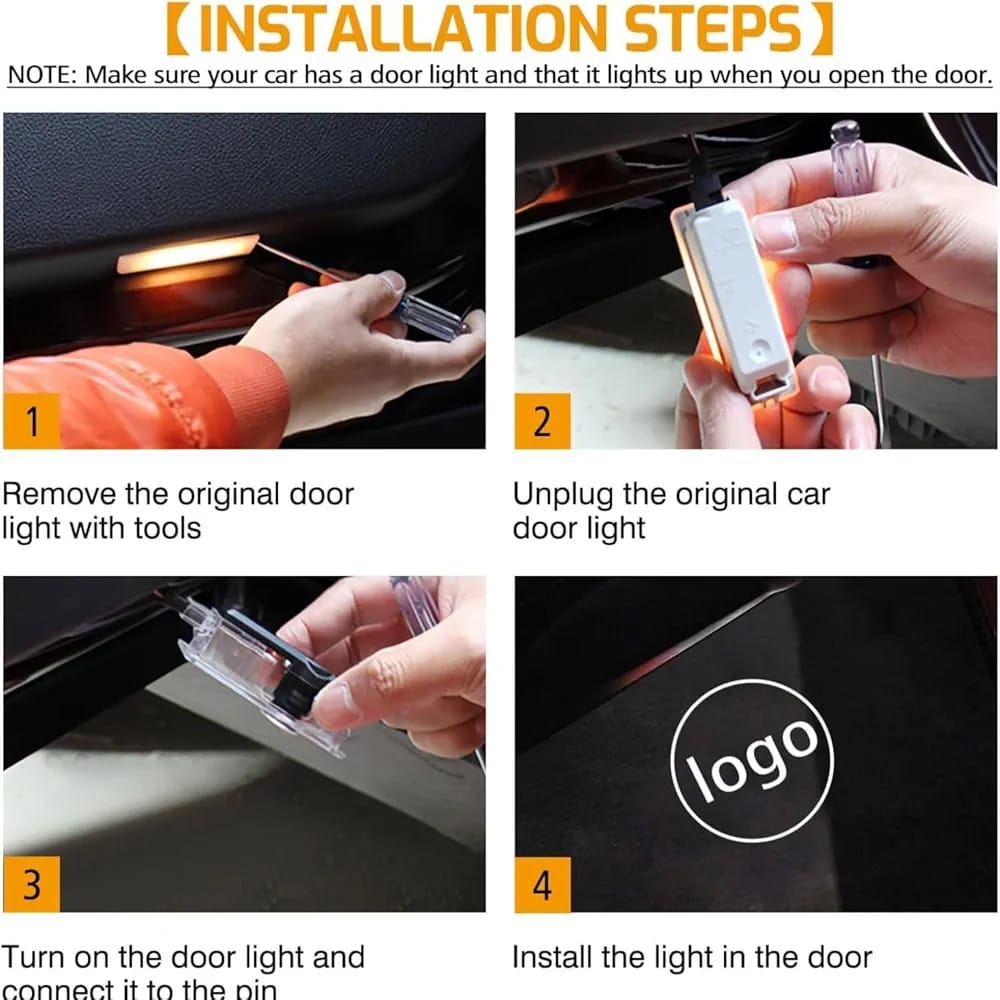 【INSTALLATION STEPS】

NOTE: Make sure your car has a door light and that it lights up when you open the door.

1

Remove the original door light with tools

2

Unplug the original car door light

3

Turn on the door light and connect it to the pin

logo

4

Install the light in the door